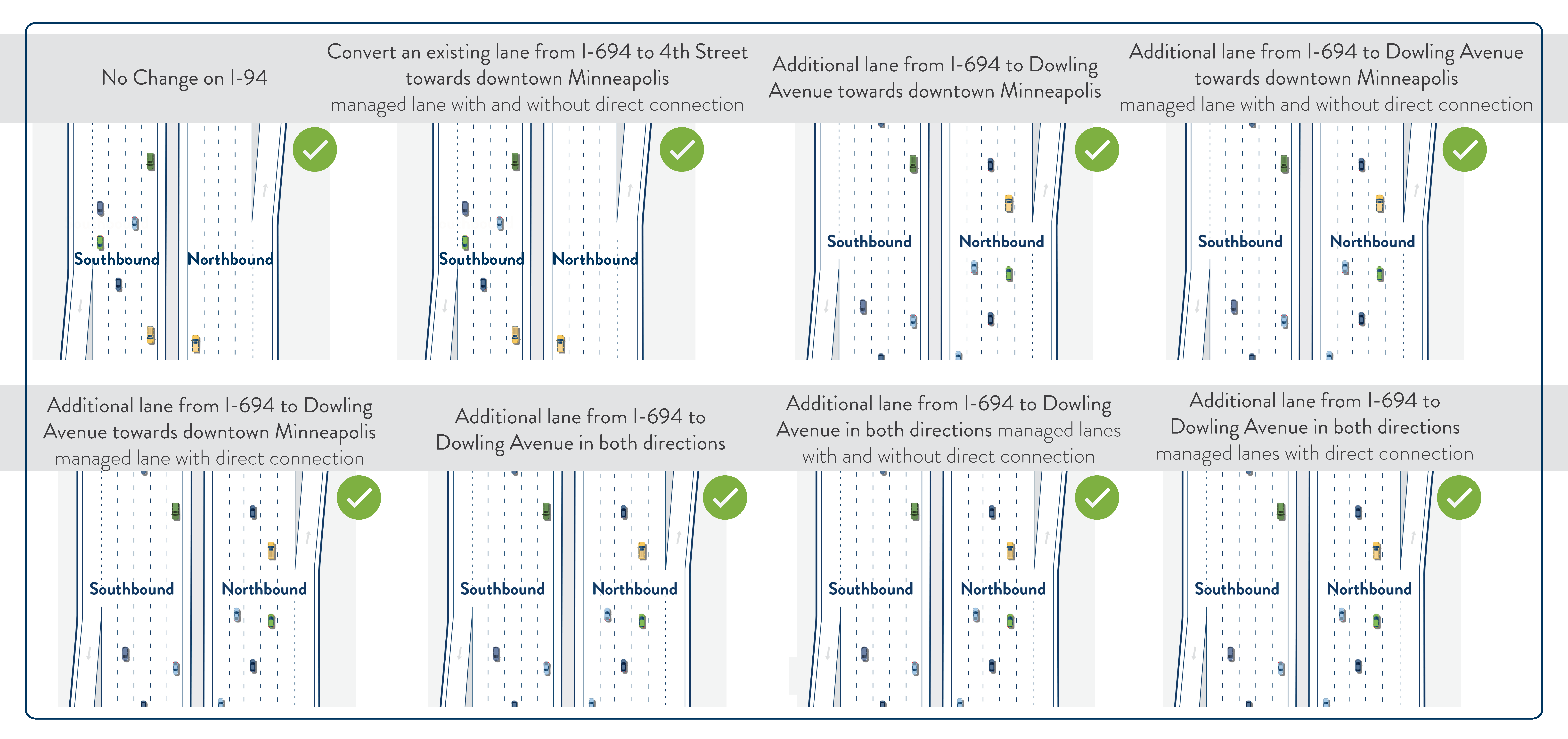 No Change on I-94

Southbound Northbound

Convert an existing lane from I-694 to 4th Street towards downtown Minneapolis managed lane with and without direct connection

Southbound Northbound

Additional lane from I-694 to Dowling Avenue towards downtown Minneapolis

Southbound Northbound

Additional lane from I-694 to Dowling Avenue towards downtown Minneapolis managed lane with and without direct connection

Southbound Northbound

Additional lane from I-694 to Dowling Avenue towards downtown Minneapolis managed lane with direct connection

Southbound Northbound

Additional lane from I-694 to Dowling Avenue in both directions

Southbound Northbound

Additional lane from I-694 to Dowling Avenue in both directions managed lanes with and without direct connection

Southbound Northbound

Additional lane from I-694 to Dowling Avenue in both directions managed lanes with direct connection

Southbound Northbound