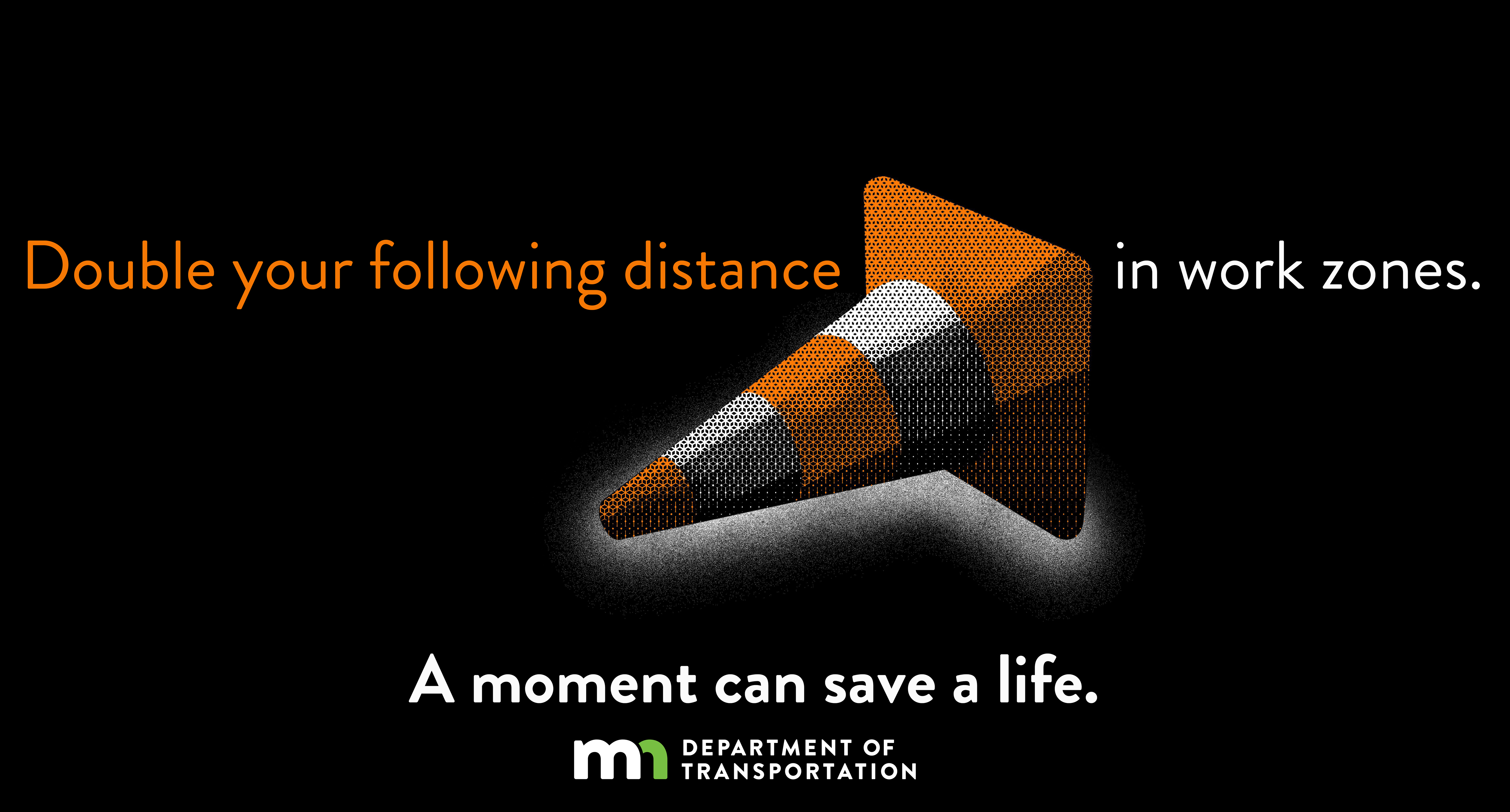 Double your following distance in work zones.

A moment can save a life.

mn DEPARTMENT OF TRANSPORTATION