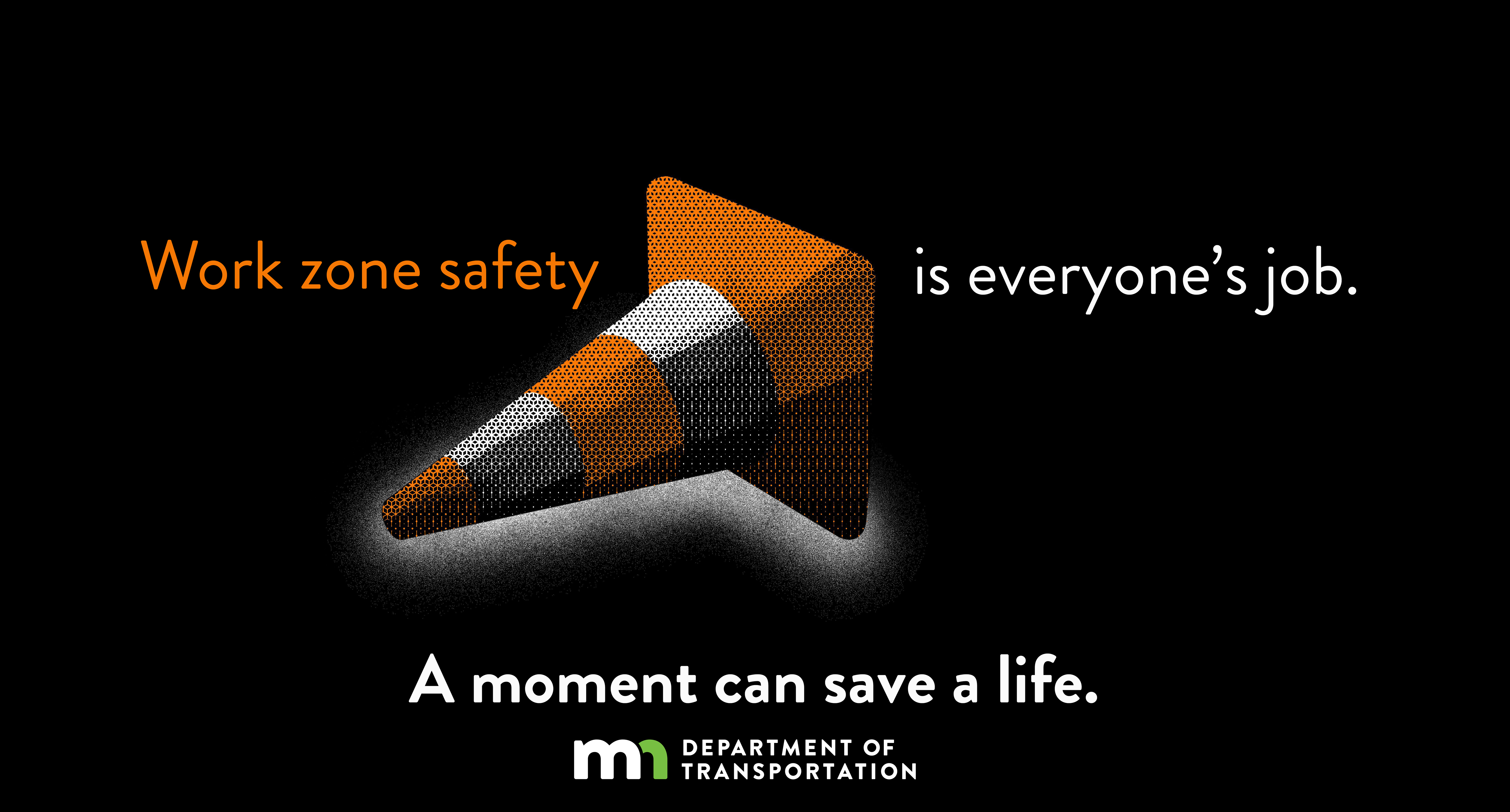 Work zone safety is everyone's job.

A moment can save a life.

mn DEPARTMENT OF TRANSPORTATION