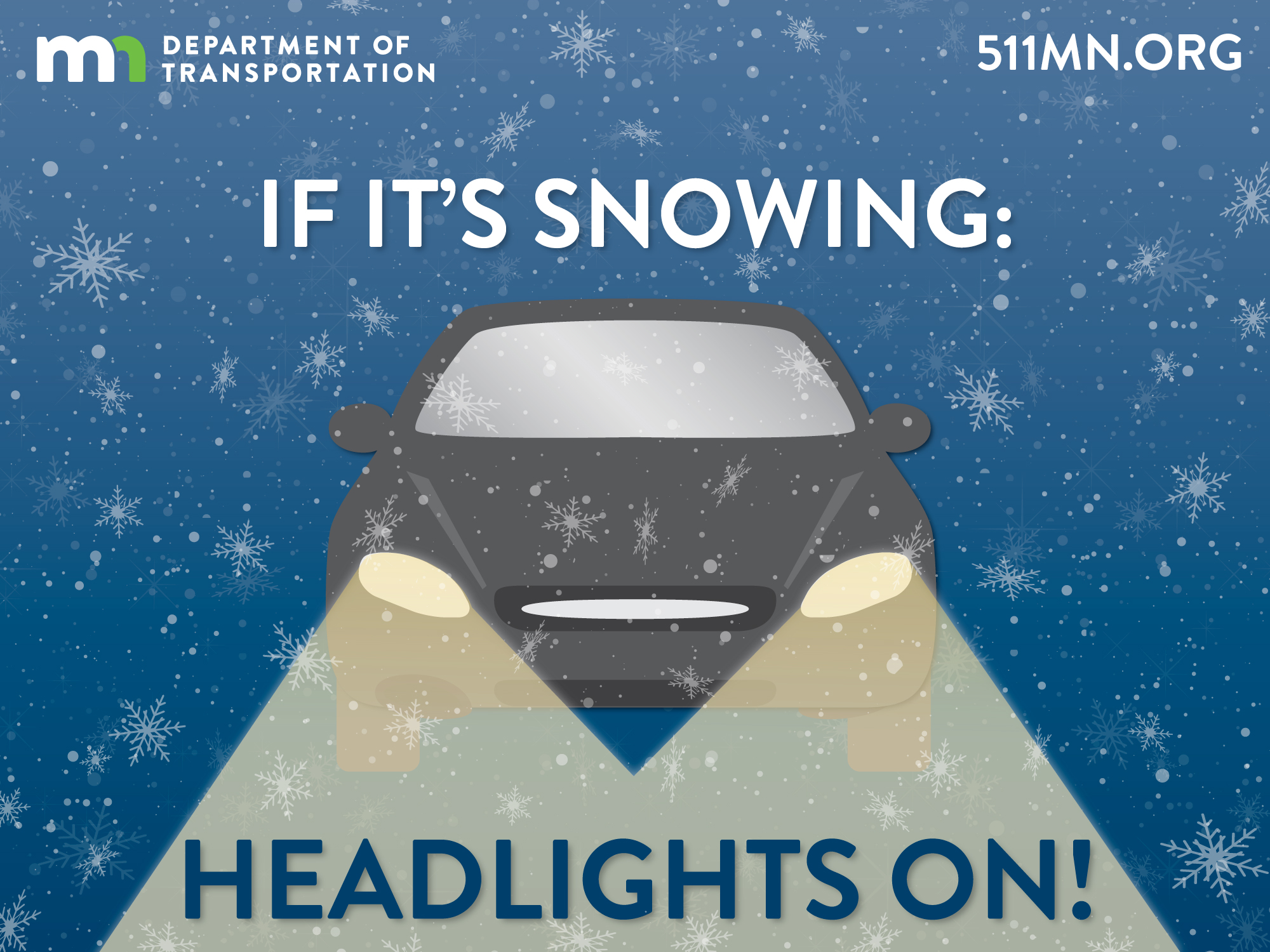 mn DEPARTMENT OF TRANSPORTATION

511MN.ORG

IF IT'S SNOWING:

HEADLIGHTS ON!