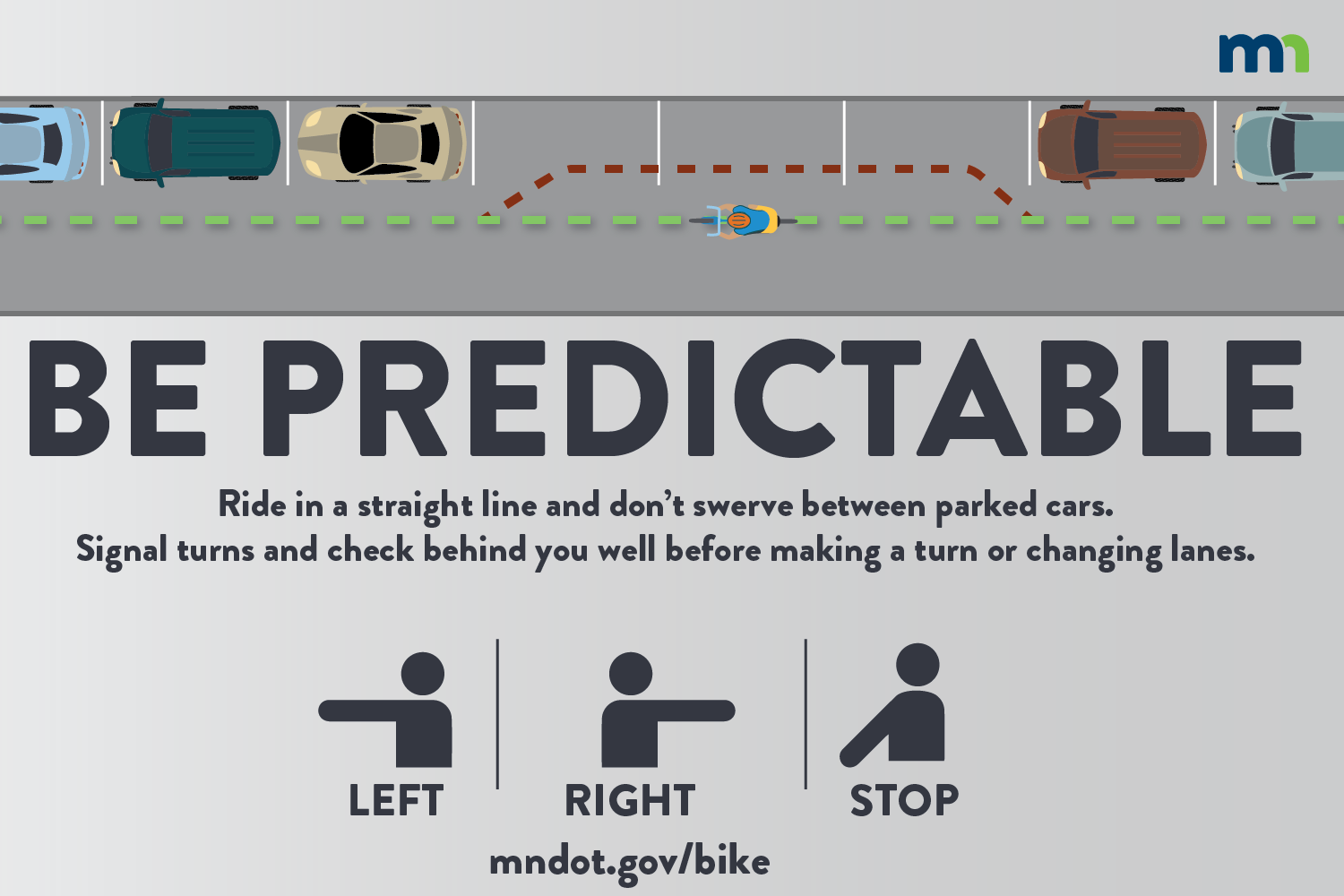 mn

BE PREDICTABLE

Ride in a straight line and don't swerve between parked cars.
Signal turns and check behind you well before making a turn or changing lanes.

LEFT

RIGHT

STOP

mndot.gov/bike